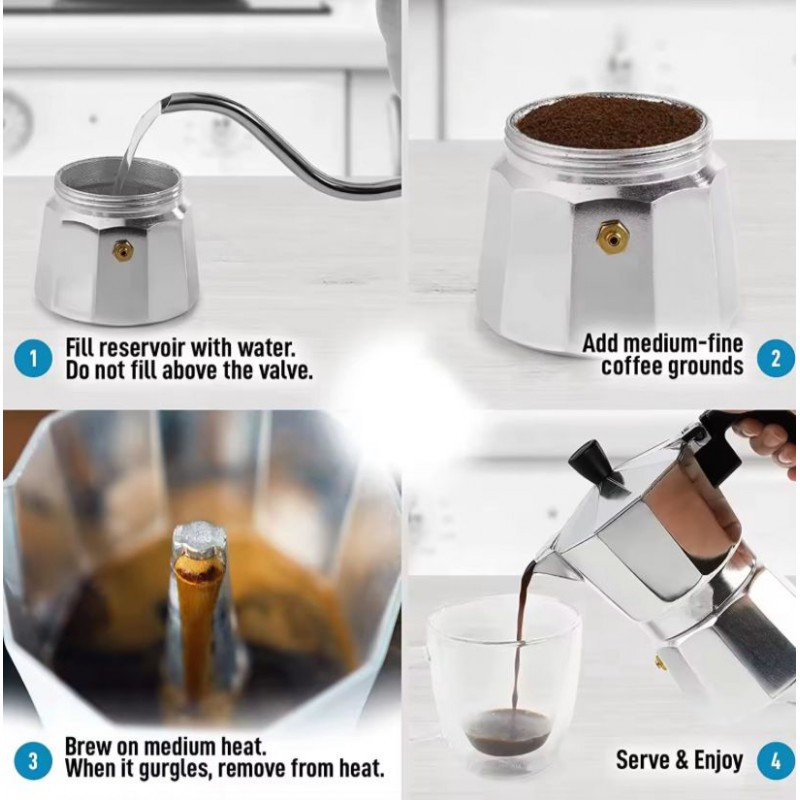 1 Fill reservoir with water.
Do not fill above the valve.

Add medium-fine coffee grounds 2

3 Brew on medium heat.
When it gurgles, remove from heat.

Serve & Enjoy 4